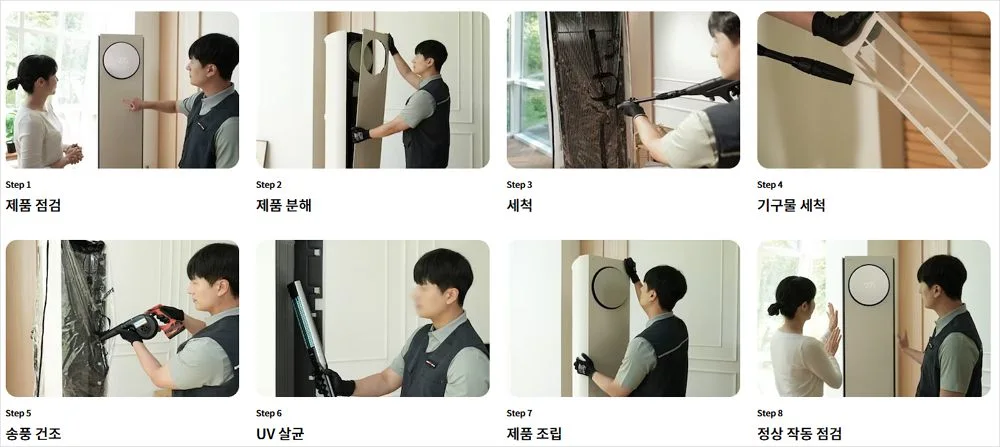 Step 1
제품 점검

Step 2
제품 분해

Step 3
세척

Step 4
기구물 세척

Step 5
송풍 건조

Step 6
UV 살균

Step 7
제품 조립

Step 8
정상 작동 점검